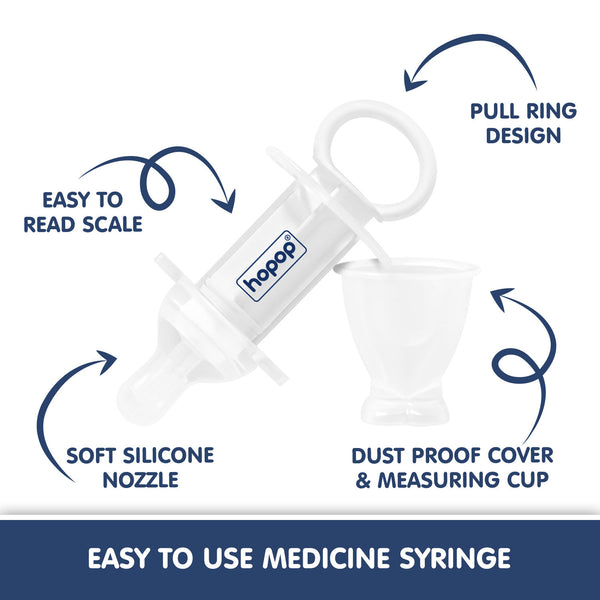 PULL RING DESIGN

EASY TO READ SCALE

hopop®

SOFT SILICONE NOZZLE

DUST PROOF COVER & MEASURING CUP

EASY TO USE MEDICINE SYRINGE