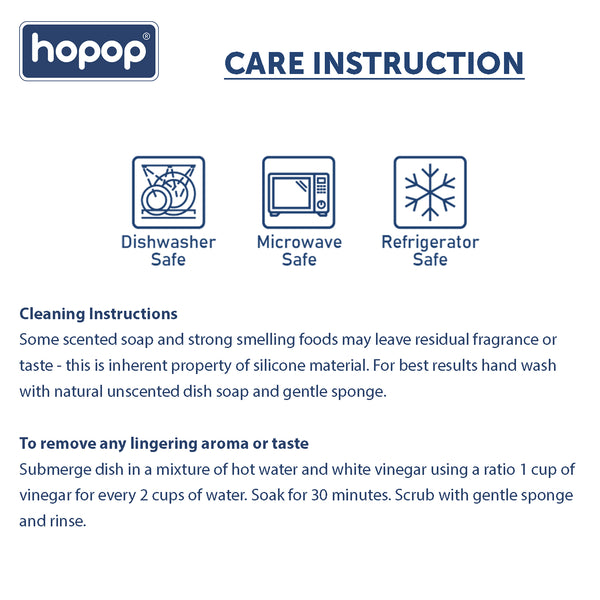 hopop®

CARE INSTRUCTION

Dishwasher Safe

Microwave Safe

Refrigerator Safe

Cleaning Instructions
Some scented soap and strong smelling foods may leave residual fragrance or taste - this is inherent property of silicone material. For best results hand wash with natural unscented dish soap and gentle sponge.

To remove any lingering aroma or taste
Submerge dish in a mixture of hot water and white vinegar using a ratio 1 cup of vinegar for every 2 cups of water. Soak for 30 minutes. Scrub with gentle sponge and rinse.