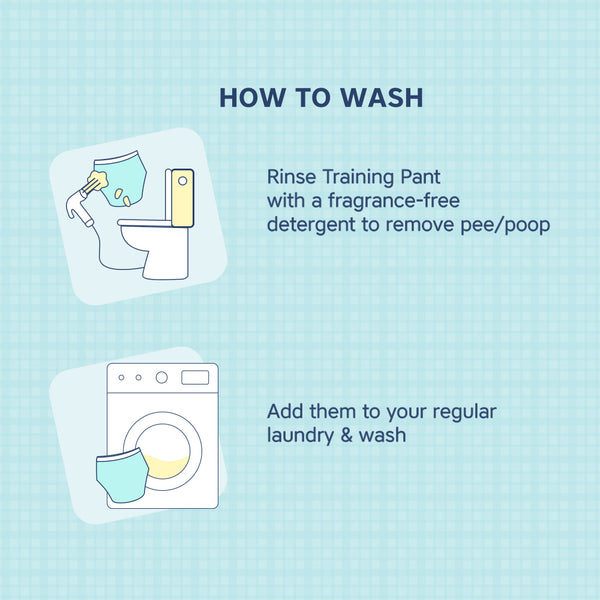 HOW TO WASH

Rinse Training Pant with a fragrance-free detergent to remove pee/poop

Add them to your regular laundry & wash