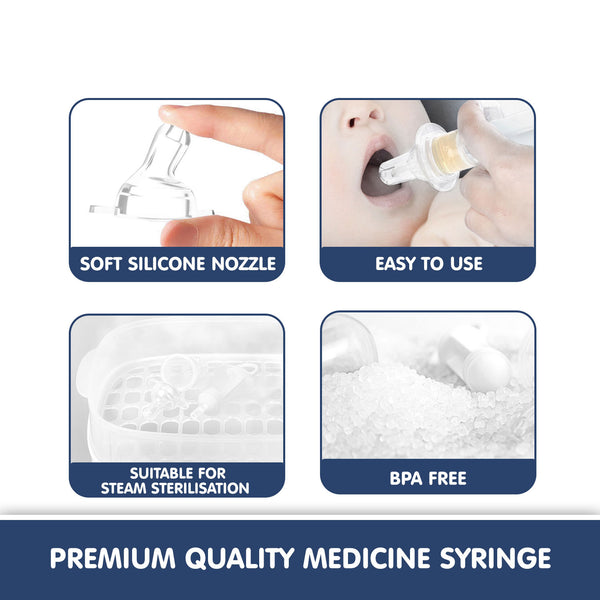 SOFT SILICONE NOZZLE

EASY TO USE

SUITABLE FOR STEAM STERILISATION

BPA FREE

PREMIUM QUALITY MEDICINE SYRINGE